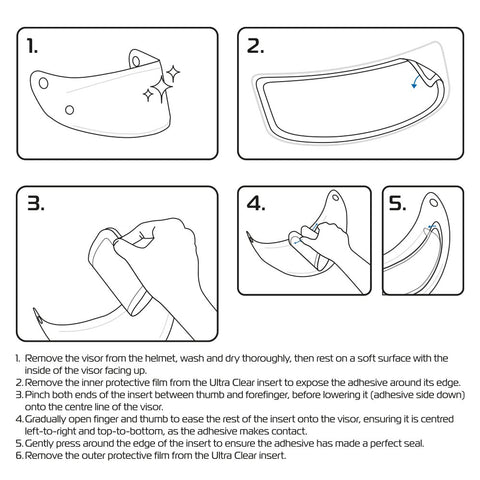 1.

2.

3.

4.

5.

1. Remove the visor from the helmet, wash and dry thoroughly, then rest on a soft surface with the inside of the visor facing up.
2. Remove the inner protective film from the Ultra Clear insert to expose the adhesive around its edge.
3. Pinch both ends of the insert between thumb and forefinger, before lowering it (adhesive side down) onto the centre line of the visor.
4. Gradually open finger and thumb to ease the rest of the insert onto the visor, ensuring it is centred left-to-right and top-to-bottom, as the adhesive makes contact.
5. Gently press around the edge of the insert to ensure the adhesive has made a perfect seal.
6. Remove the outer protective film from the Ultra Clear insert.